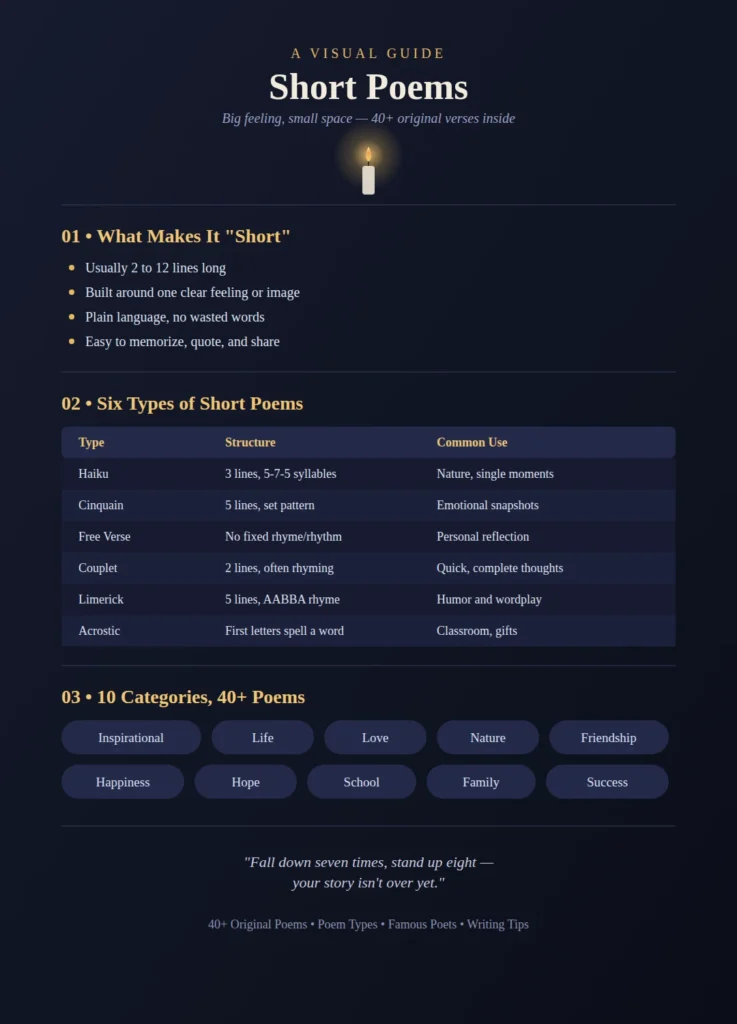 A VISUAL GUIDE

Short Poems

Big feeling, small space — 40+ original verses inside

01 • What Makes It "Short"

• Usually 2 to 12 lines long
• Built around one clear feeling or image
• Plain language, no wasted words
• Easy to memorize, quote, and share

02 • Six Types of Short Poems

| Type | Structure | Common Use |
|---|---|---|
| Haiku | 3 lines, 5-7-5 syllables | Nature, single moments |
| Cinquain | 5 lines, set pattern | Emotional snapshots |
| Free Verse | No fixed rhyme/rhythm | Personal reflection |
| Couplet | 2 lines, often rhyming | Quick, complete thoughts |
| Limerick | 5 lines, AABBA rhyme | Humor and wordplay |
| Acrostic | First letters spell a word | Classroom, gifts |

03 • 10 Categories, 40+ Poems

Inspirational
Life
Love
Nature
Friendship
Happiness
Hope
School
Family
Success

"Fall down seven times, stand up eight — your story isn't over yet."

40+ Original Poems • Poem Types • Famous Poets • Writing Tips